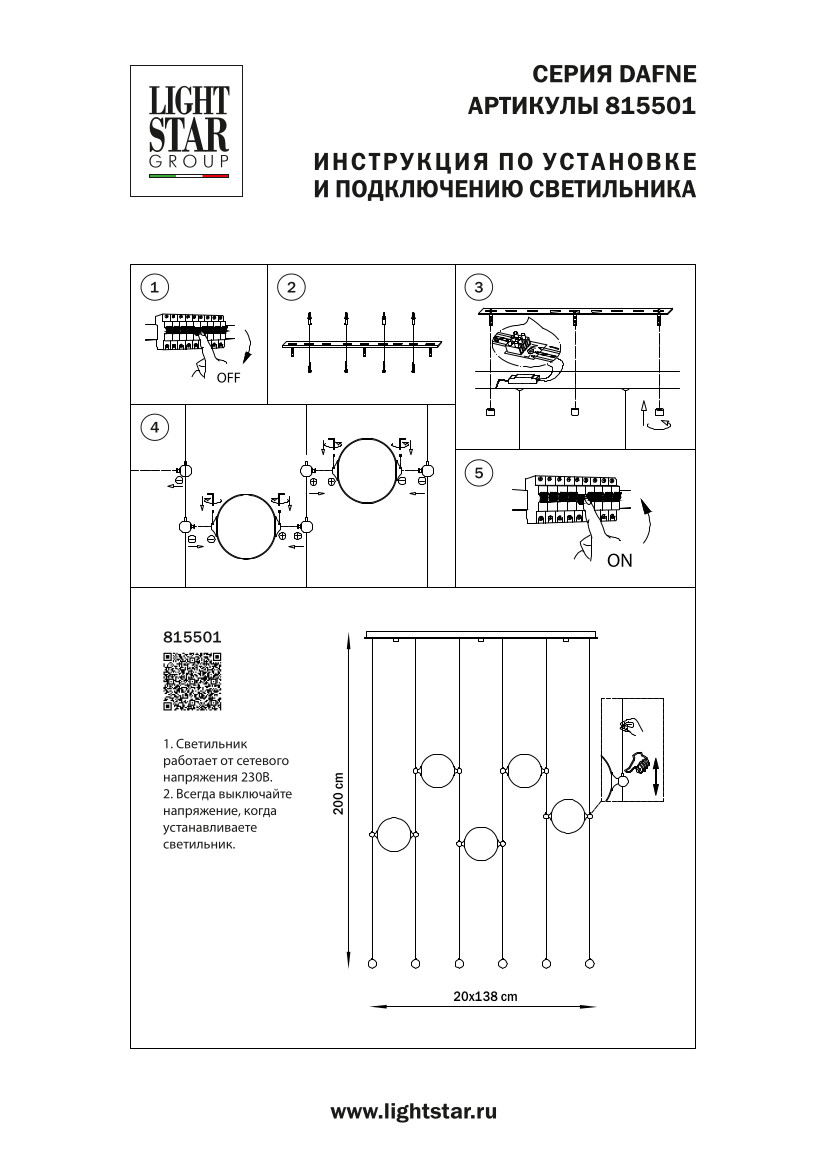 LIGHT STAR GROUP

СЕРИЯ DAFNE
АРТИКУЛЫ 815501

ИНСТРУКЦИЯ ПО УСТАНОВКЕ
И ПОДКЛЮЧЕНИЮ СВЕТИЛЬНИКА

1

OFF

2

3

4

5

ON

815501

1. Светильник работает от сетевого напряжения 230В.
2. Всегда выключайте напряжение, когда устанавливаете светильник.

200 cm

20x138 cm

www.lightstar.ru