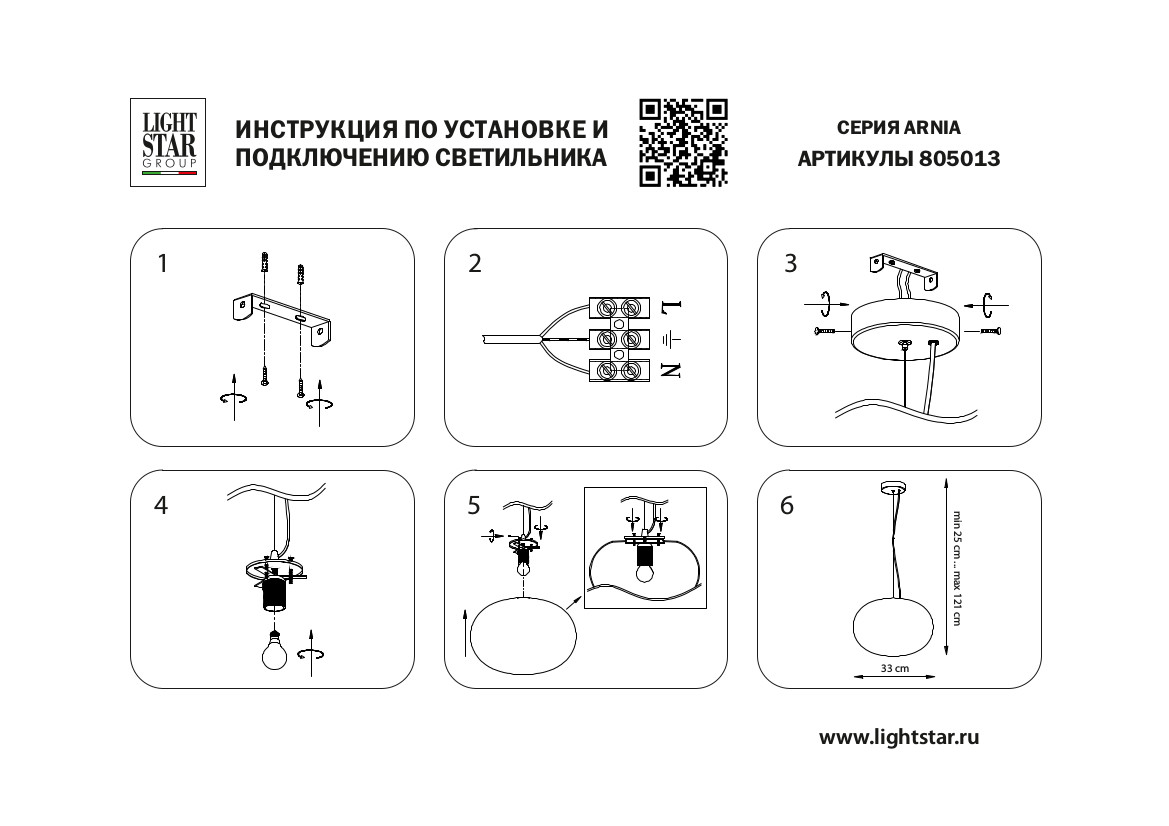 LIGHT STAR GROUP

ИНСТРУКЦИЯ ПО УСТАНОВКЕ И ПОДКЛЮЧЕНИЮ СВЕТИЛЬНИКА

СЕРИЯ ARNIA
АРТИКУЛЫ 805013

1

2

L
N

3

4

5

6

min 25 cm ... max 121 cm

33 cm

www.lightstar.ru