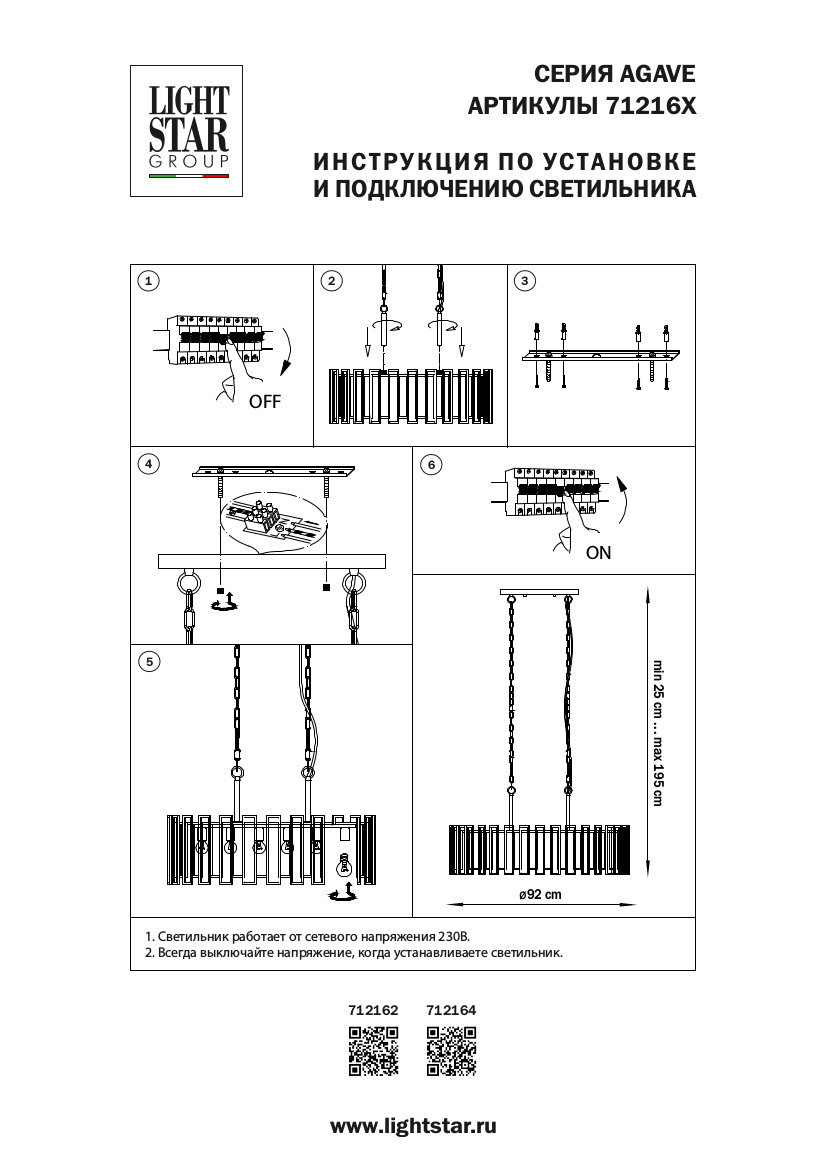 LIGHT STAR GROUP

СЕРИЯ AGAVE
АРТИКУЛЫ 71216X

ИНСТРУКЦИЯ ПО УСТАНОВКЕ
И ПОДКЛЮЧЕНИЮ СВЕТИЛЬНИКА

1

OFF

2

3

4

6

ON

5

min 25 cm ... max 195 cm

ø92 cm

1. Светильник работает от сетевого напряжения 230В.
2. Всегда выключайте напряжение, когда устанавливаете светильник.

712162 712164

www.lightstar.ru